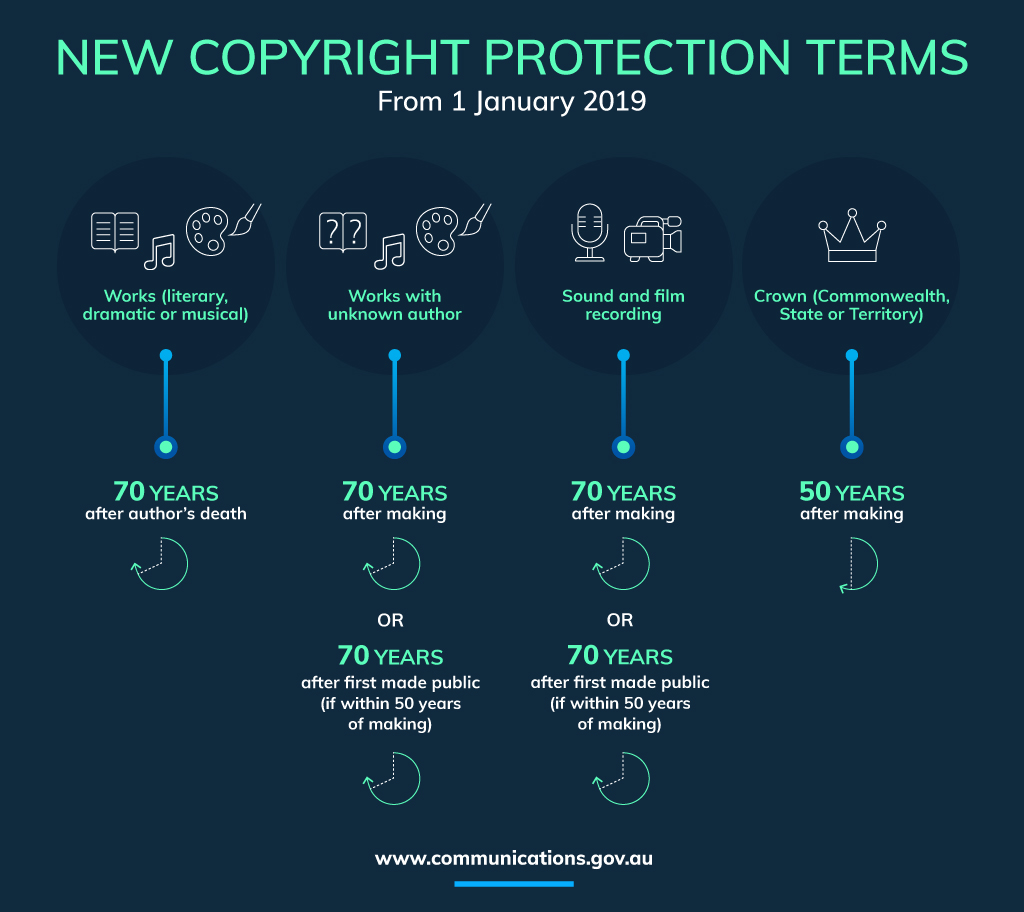 NEW COPYRIGHT PROTECTION TERMS
From 1 January 2019

Works (literary, dramatic or musical)

70 YEARS
after author's death

Works with unknown author

70 YEARS
after making

OR

70 YEARS
after first made public (if within 50 years of making)

Sound and film recording

70 YEARS
after making

OR

70 YEARS
after first made public (if within 50 years of making)

Crown (Commonwealth, State or Territory)

50 YEARS
after making

www.communications.gov.au